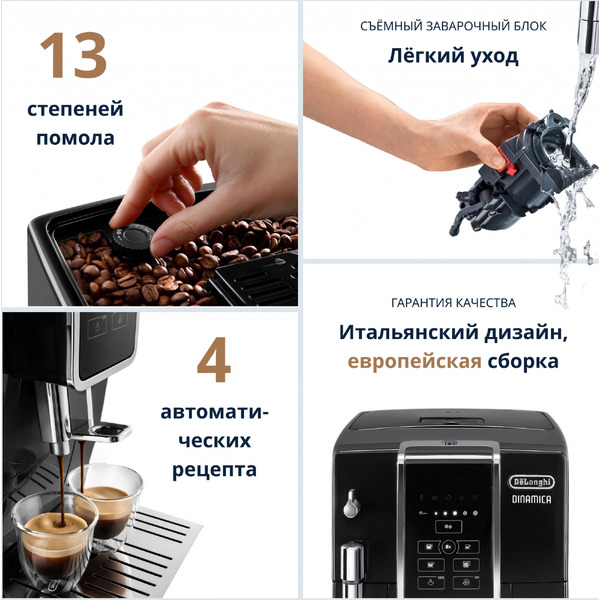 13
степеней помола

СЪЁМНЫЙ ЗАВАРОЧНЫЙ БЛОК
Лёгкий уход

4
автоматических рецепта

ГАРАНТИЯ КАЧЕСТВА
Итальянский дизайн, европейская сборка

DēLonghi
DINAMICA