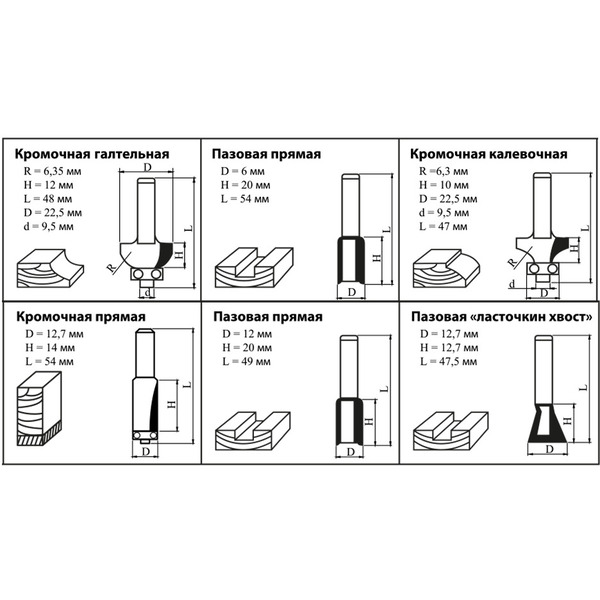 Кромочная галтельная
R = 6,35 мм
H = 12 мм
L = 48 мм
D = 22,5 мм
d = 9,5 мм

D
L
H
R
d

Пазовая прямая
D = 6 мм
H = 20 мм
L = 54 мм

L
H
D

Кромочная калевочная
R =6,3 мм
H = 10 мм
D = 22,5 мм
d = 9,5 мм
L = 47 мм

L
H
R
d
D

Кромочная прямая
D = 12,7 мм
H = 14 мм
L = 54 мм

L
H
D

Пазовая прямая
D = 12 мм
H = 20 мм
L = 49 мм

L
H
D

Пазовая «ласточкин хвост»
D = 12,7 мм
H = 12,7 мм
L = 47,5 мм

L
H
D