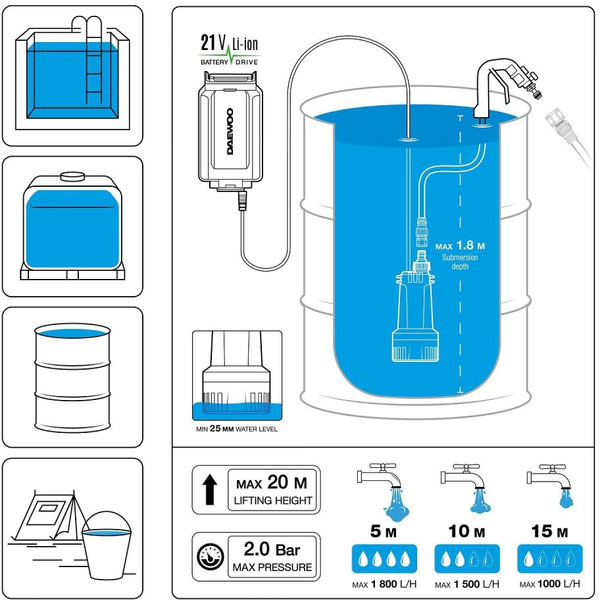 21 V Li-ion
BATTERY DRIVE

DAEWOO

MAX 1.8 M
Submersion depth

MIN 25 MM WATER LEVEL

MAX 20 M
LIFTING HEIGHT

2.0 Bar
MAX PRESSURE

5 M
MAX 1 800 L/H

10 M
MAX 1 500 L/H

15 M
MAX 1000 L/H