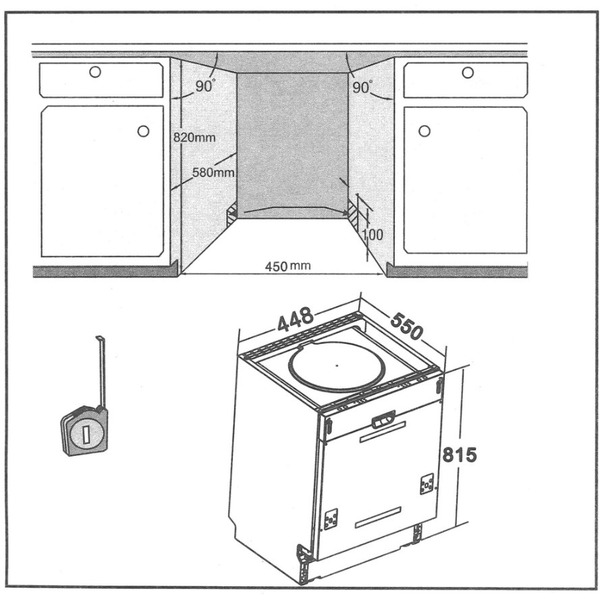 90°
90°
820mm
580mm
100
450 mm
448
550
815