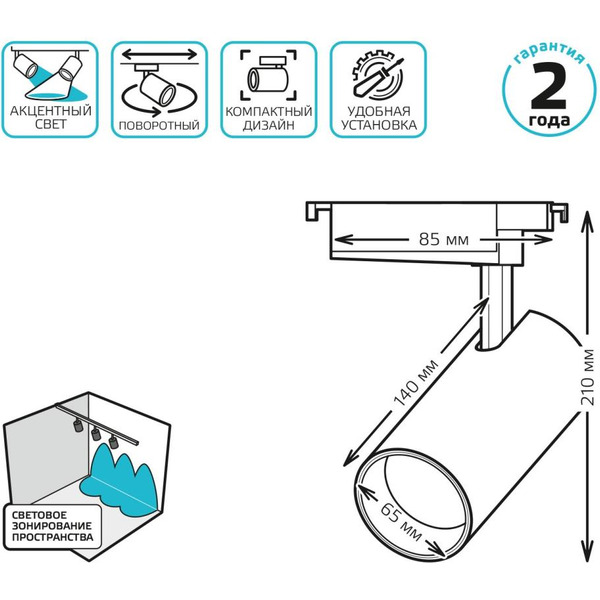 АКЦЕНТНЫЙ СВЕТ

ПОВОРОТНЫЙ

КОМПАКТНЫЙ ДИЗАЙН

УДОБНАЯ УСТАНОВКА

гарантия
2
года

85 мм

140 мм

210 мм

65 мм

СВЕТОВОЕ ЗОНИРОВАНИЕ ПРОСТРАНСТВА