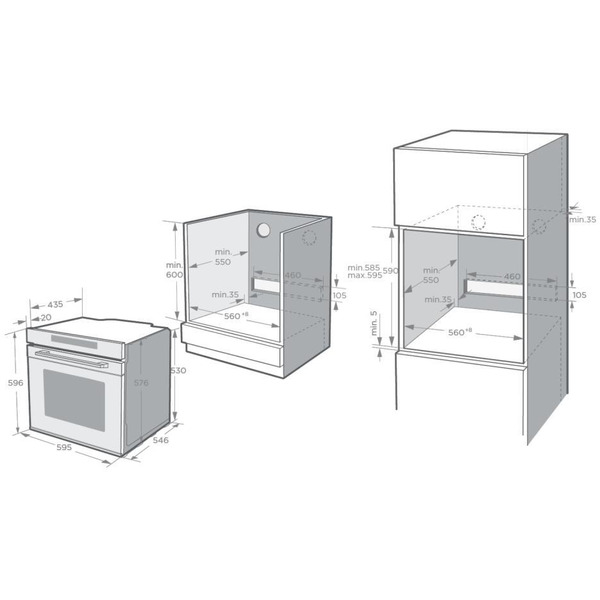 435
20
596
576
530
595
546

min. 600
min. 550
460
min.35
105
$560^{+8}$

min.35
min.585
max.595
590
min. 550
460
min.35
105
min. 5
$560^{+8}$