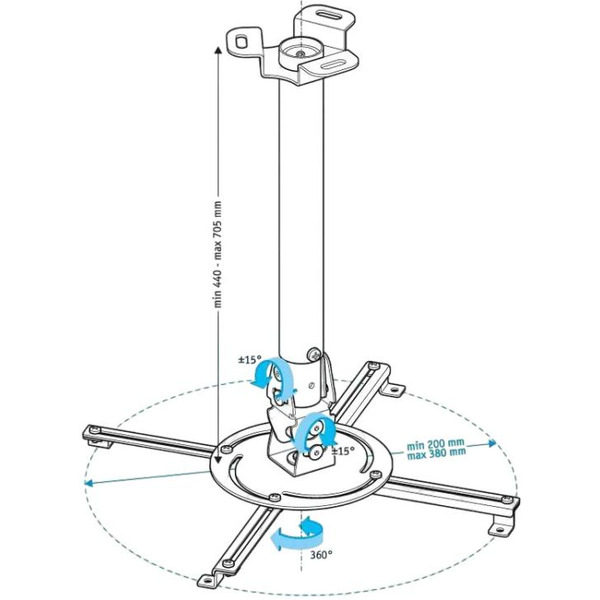 min 440 - max 705 mm

±15°

±15°

min 200 mm
max 380 mm

360°