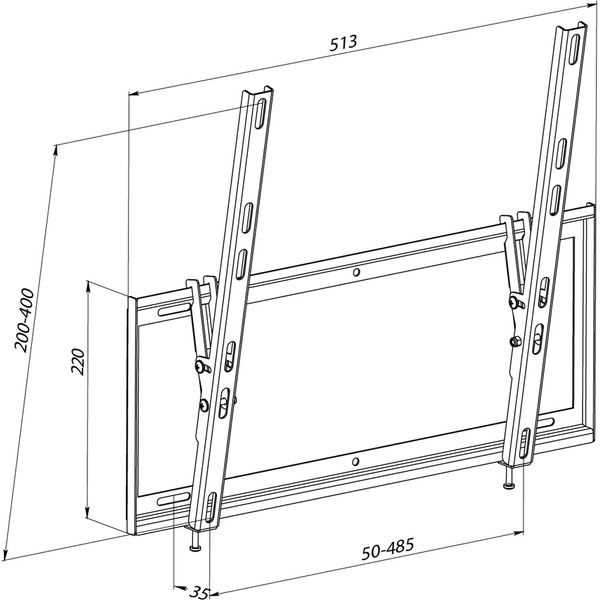 513
200-400
220
50-485
35