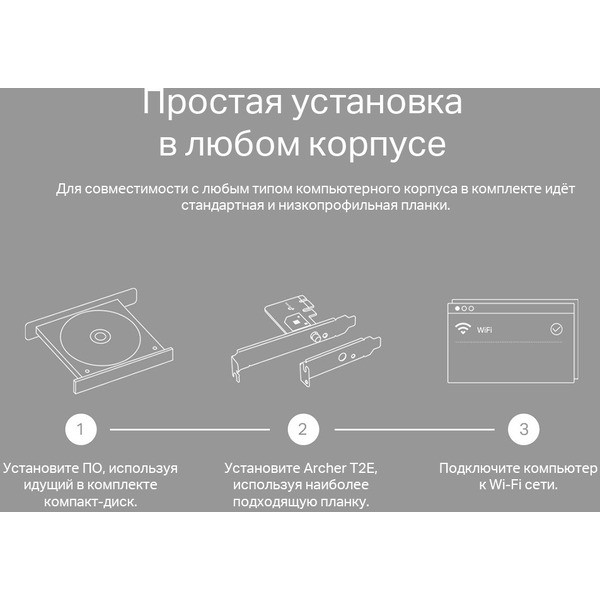 Простая установка в любом корпусе

Для совместимости с любым типом компьютерного корпуса в комплекте идёт стандартная и низкопрофильная планки.

WiFi

1

2

3

Установите ПО, используя идущий в комплекте компакт-диск.

Установите Archer T2E, используя наиболее подходящую планку.

Подключите компьютер к Wi-Fi сети.