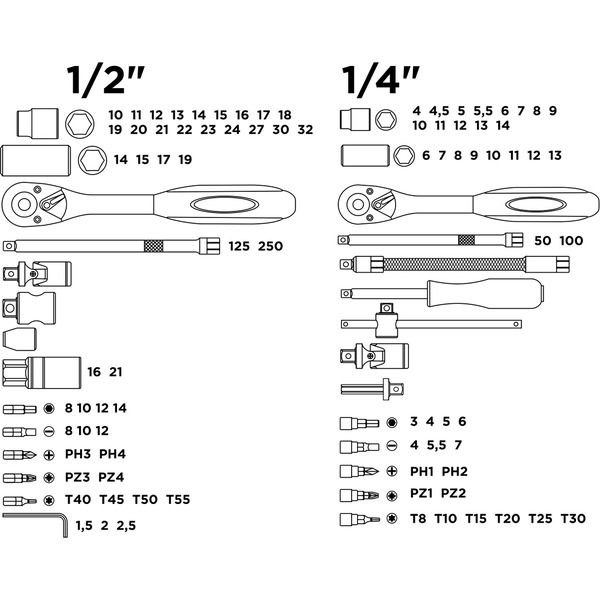 1/2"

10 11 12 13 14 15 16 17 18
19 20 21 22 23 24 27 30 32

14 15 17 19

125 250

16 21

8 10 12 14

8 10 12

PH3 PH4

PZ3 PZ4

T40 T45 T50 T55

1,5 2 2,5

1/4"

4 4,5 5 5,5 6 7 8 9
10 11 12 13 14

6 7 8 9 10 11 12 13

50 100

3 4 5 6

4 5,5 7

PH1 PH2

PZ1 PZ2

T8 T10 T15 T20 T25 T30