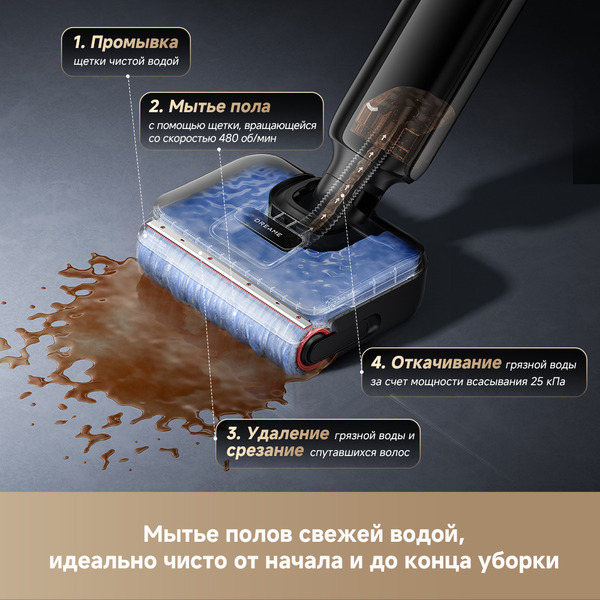 1. Промывка
щетки чистой водой

2. Мытье пола
с помощью щетки, вращающейся со скоростью 480 об/мин

DREAME

4. Откачивание грязной воды
за счет мощности всасывания 25 кПа

3. Удаление грязной воды и
срезание спутавшихся волос

Мытье полов свежей водой,
идеально чисто от начала и до конца уборки