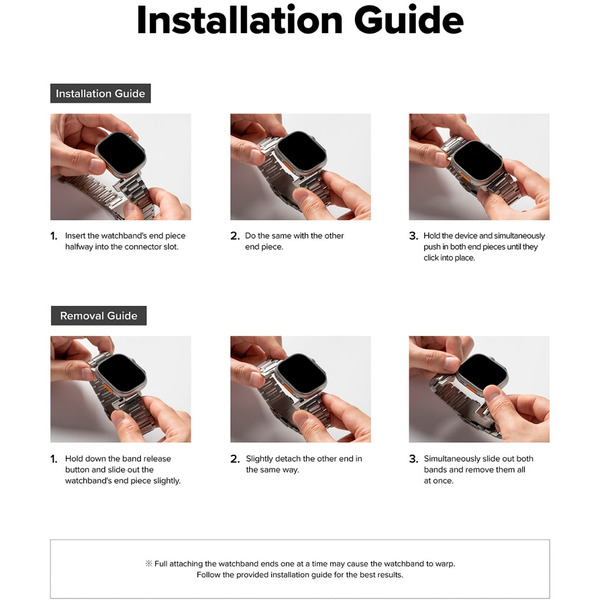 Installation Guide

Installation Guide

1. Insert the watchband's end piece halfway into the connector slot.

2. Do the same with the other end piece.

3. Hold the device and simultaneously push in both end pieces until they click into place.

Removal Guide

1. Hold down the band release button and slide out the watchband's end piece slightly.

2. Slightly detach the other end in the same way.

3. Simultaneously slide out both bands and remove them all at once.

※ Full attaching the watchband ends one at a time may cause the watchband to warp. Follow the provided installation guide for the best results.