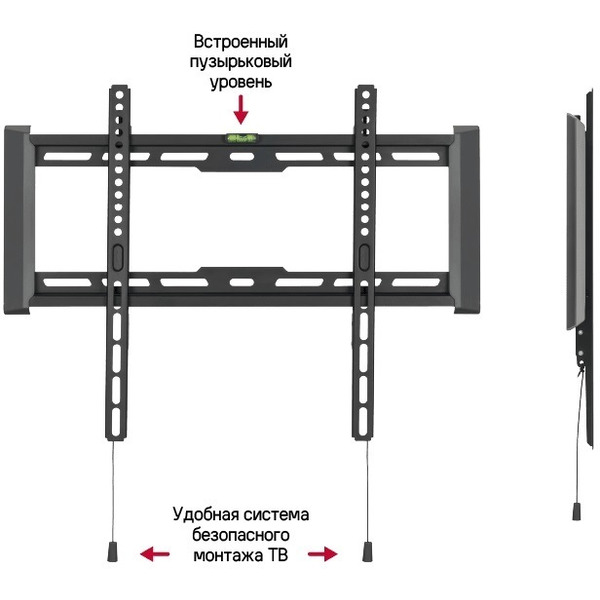 Встроенный пузырьковый уровень

Удобная система безопасного монтажа ТВ