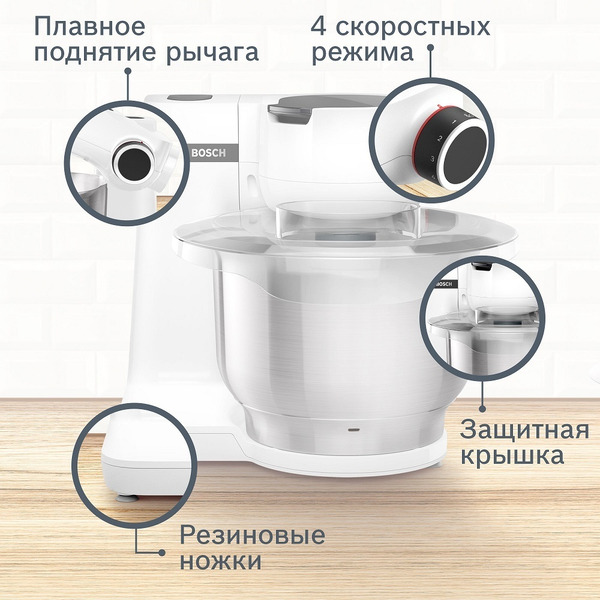 Плавное поднятие рычага

4 скоростных режима

BOSCH

1
2
3

BOSCH

Защитная крышка

Резиновые ножки