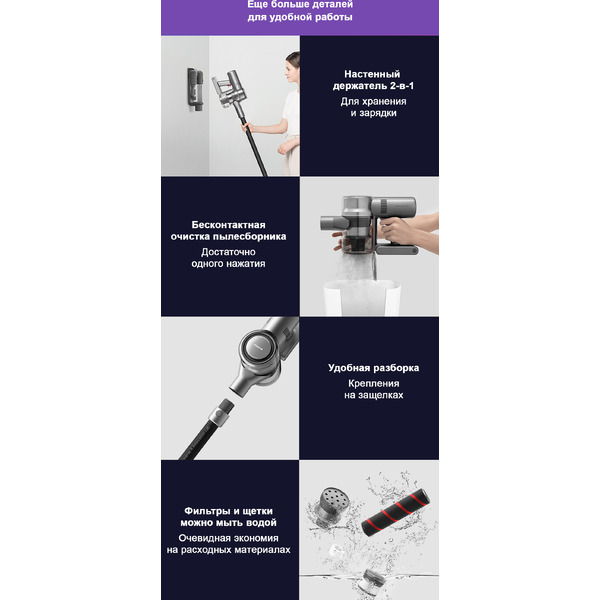 Еще больше деталей
для удобной работы

Настенный держатель 2-в-1
Для хранения и зарядки

Бесконтактная очистка пылесборника
Достаточно одного нажатия

Удобная разборка
Крепления на защелках

Фильтры и щетки можно мыть водой
Очевидная экономия на расходных материалах