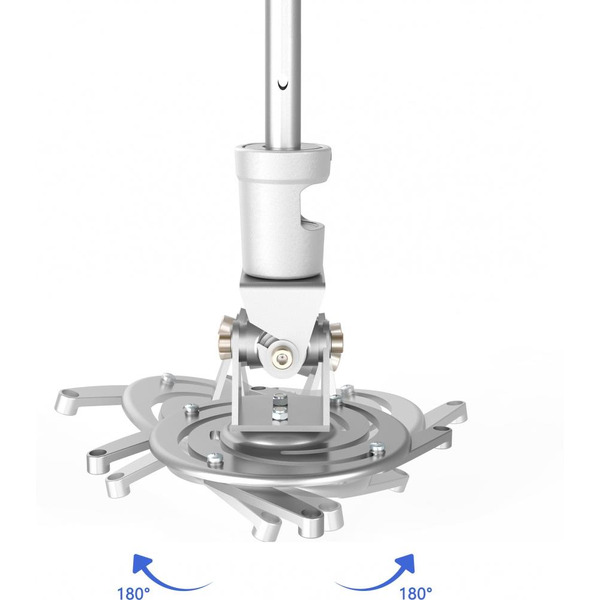 180°
180°