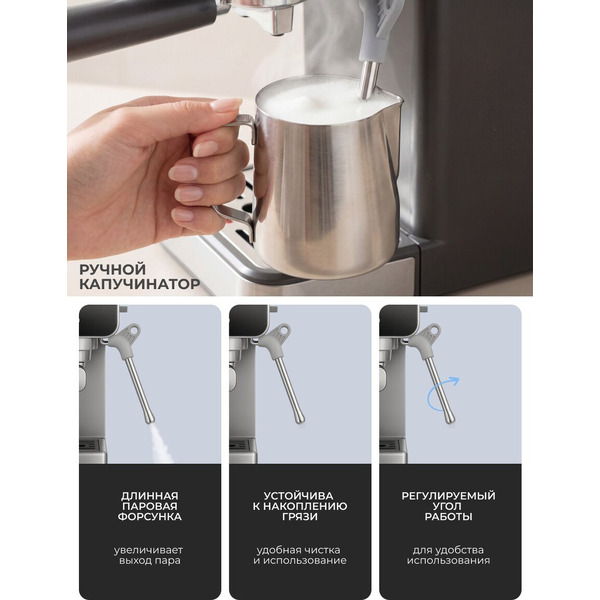 РУЧНОЙ КАПУЧИНАТОР

ДЛИННАЯ ПАРОВАЯ ФОРСУНКА

увеличивает выход пара

УСТОЙЧИВА К НАКОПЛЕНИЮ ГРЯЗИ

удобная чистка и использование

РЕГУЛИРУЕМЫЙ УГОЛ РАБОТЫ

для удобства использования