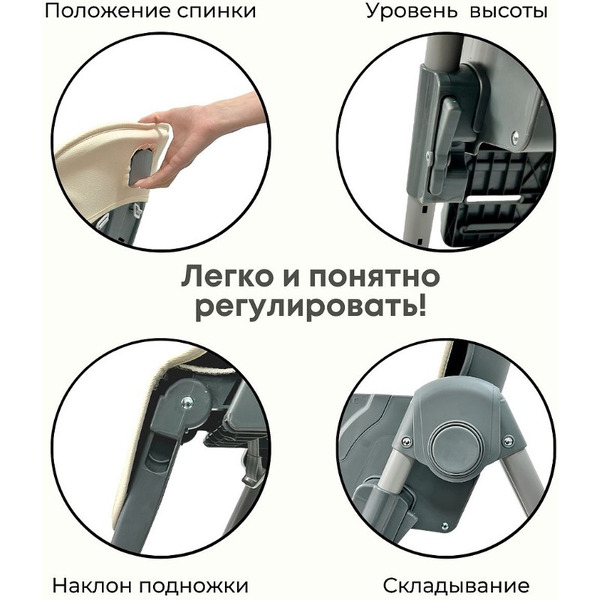 Положение спинки

Уровень высоты

Легко и понятно регулировать!

Наклон подножки

Складывание