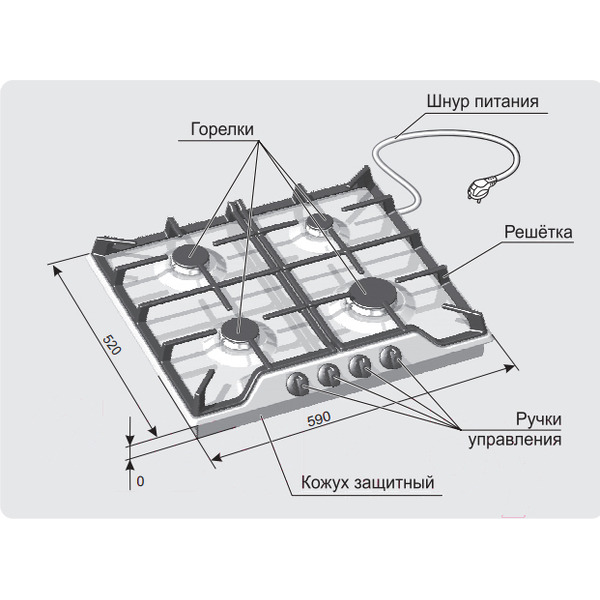 Шнур питания

Горелки

Решётка

520

590

Ручки управления

0

Кожух защитный