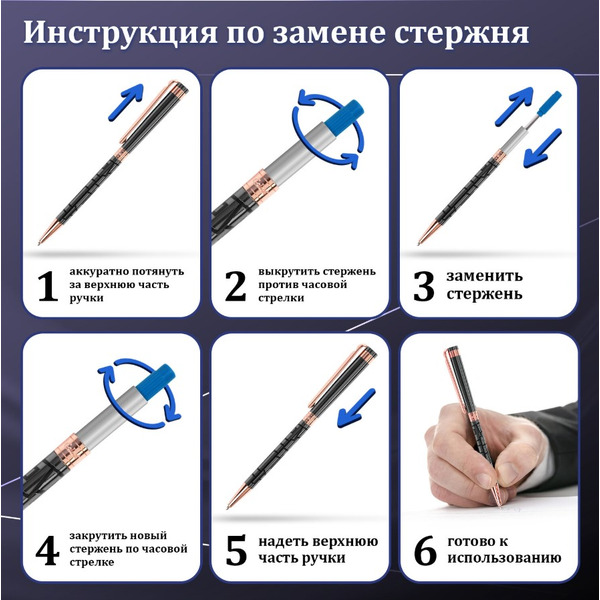 Инструкция по замене стержня

1 аккуратно потянуть за верхнюю часть ручки

2 выкрутить стержень против часовой стрелки

3 заменить стержень

4 закрутить новый стержень по часовой стрелке

5 надеть верхнюю часть ручки

6 готово к использованию