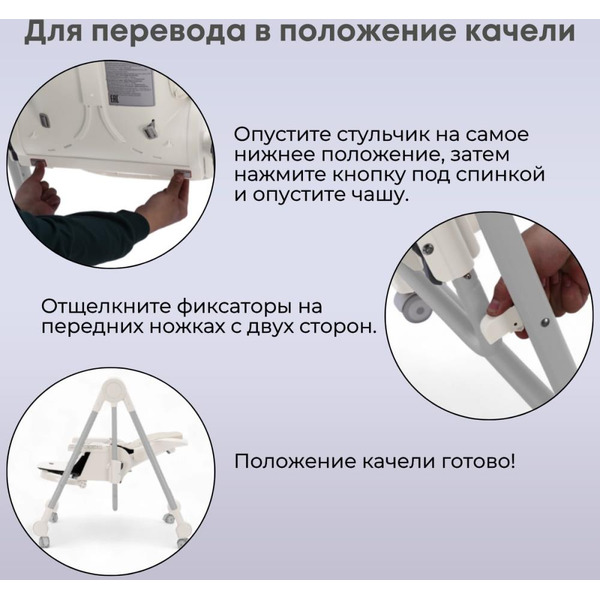 Для перевода в положение качели

Опустите стульчик на самое нижнее положение, затем нажмите кнопку под спинкой и опустите чашу.

Отщелкните фиксаторы на передних ножках с двух сторон.

Положение качели готово!