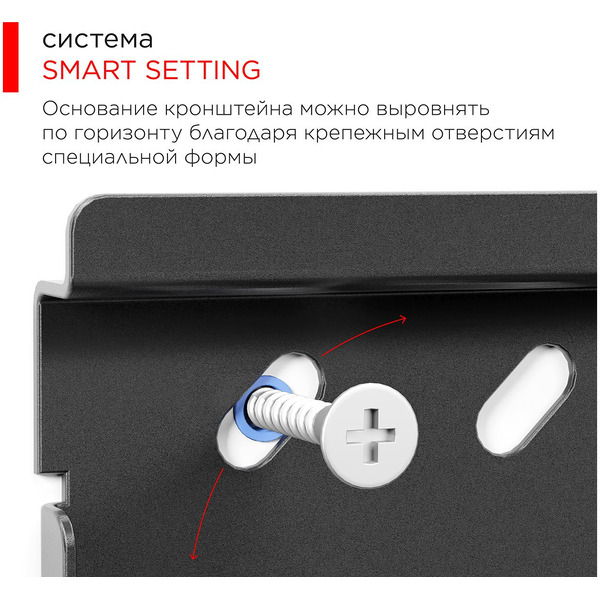 система
SMART SETTING

Основание кронштейна можно выровнять по горизонту благодаря крепежным отверстиям специальной формы