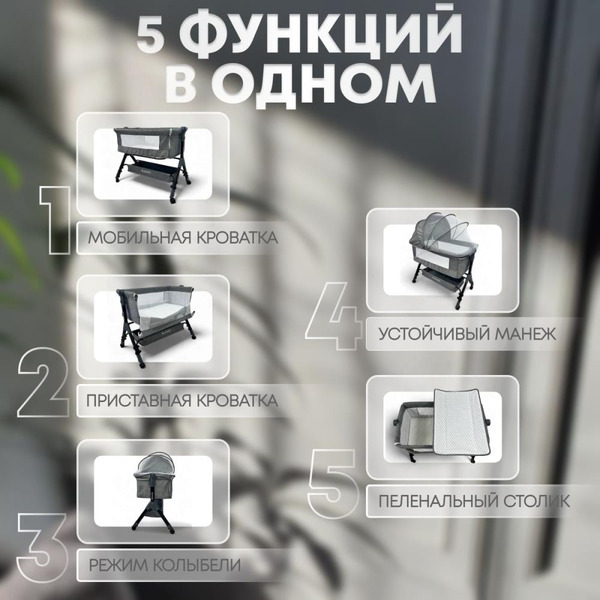 5 ФУНКЦИЙ В ОДНОМ

1
МОБИЛЬНАЯ КРОВАТКА

2
ПРИСТАВНАЯ КРОВАТКА

3
РЕЖИМ КОЛЫБЕЛИ

4
УСТОЙЧИВЫЙ МАНЕЖ

5
ПЕЛЕНАЛЬНЫЙ СТОЛИК