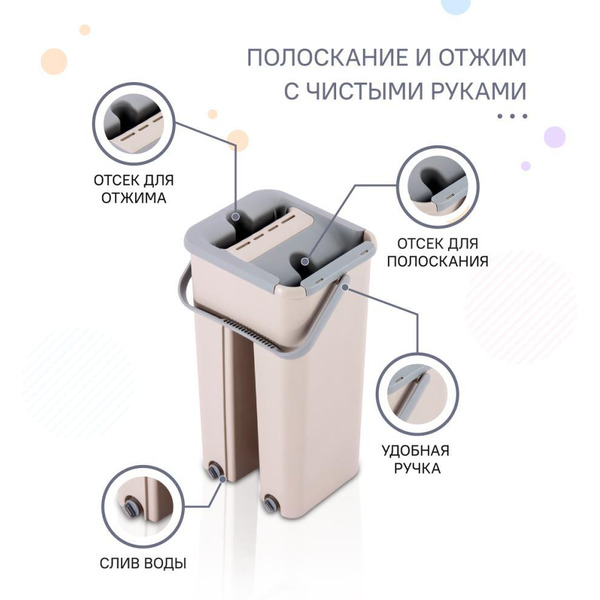 ПОЛОСКАНИЕ И ОТЖИМ С ЧИСТЫМИ РУКАМИ

ОТСЕК ДЛЯ ОТЖИМА

ОТСЕК ДЛЯ ПОЛОСКАНИЯ

УДОБНАЯ РУЧКА

СЛИВ ВОДЫ