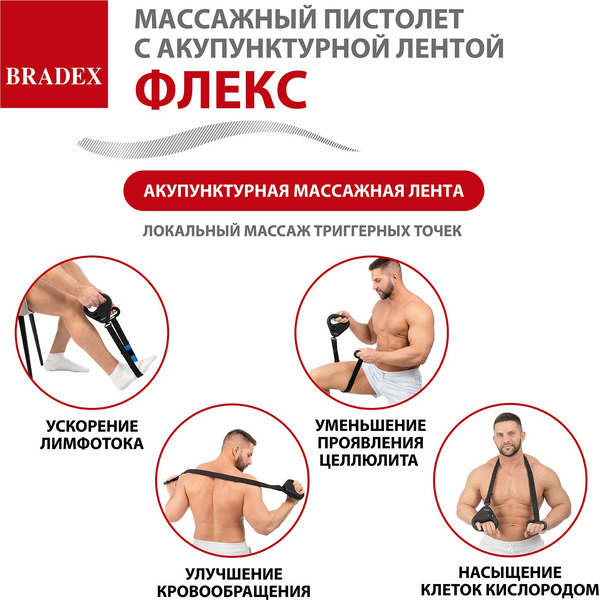 BRADEX

МАССАЖНЫЙ ПИСТОЛЕТ С АКУПУНКТУРНОЙ ЛЕНТОЙ

ФЛЕКС

АКУПУНКТУРНАЯ МАССАЖНАЯ ЛЕНТА

ЛОКАЛЬНЫЙ МАССАЖ ТРИГГЕРНЫХ ТОЧЕК

УСКОРЕНИЕ ЛИМФОТОКА

УМЕНЬШЕНИЕ ПРОЯВЛЕНИЯ ЦЕЛЛЮЛИТА

УЛУЧШЕНИЕ КРОВООБРАЩЕНИЯ

НАСЫЩЕНИЕ КЛЕТОК КИСЛОРОДОМ