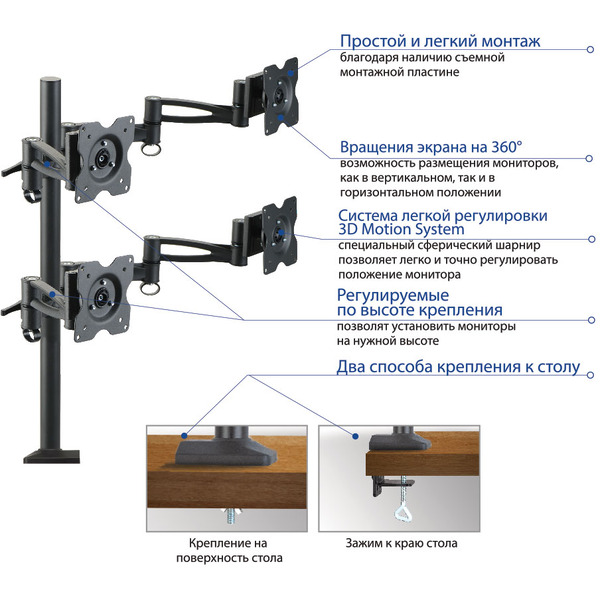 Простой и легкий монтаж
благодаря наличию съемной монтажной пластине

Вращения экрана на 360°
возможность размещения мониторов, как в вертикальном, так и в горизонтальном положении

Система легкой регулировки 3D Motion System
специальный сферический шарнир позволяет легко и точно регулировать положение монитора

Регулируемые по высоте крепления
позволят установить мониторы на нужной высоте

Два способа крепления к столу

Крепление на поверхность стола

Зажим к краю стола