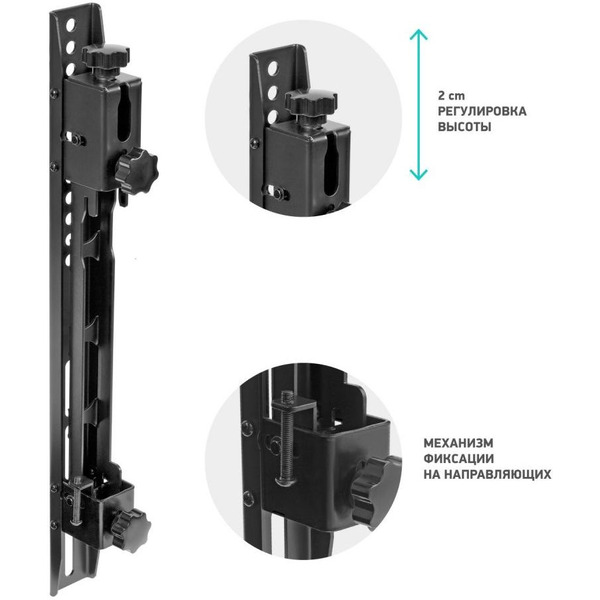 2 cm
РЕГУЛИРОВКА
ВЫСОТЫ

МЕХАНИЗМ
ФИКСАЦИИ
НА НАПРАВЛЯЮЩИХ