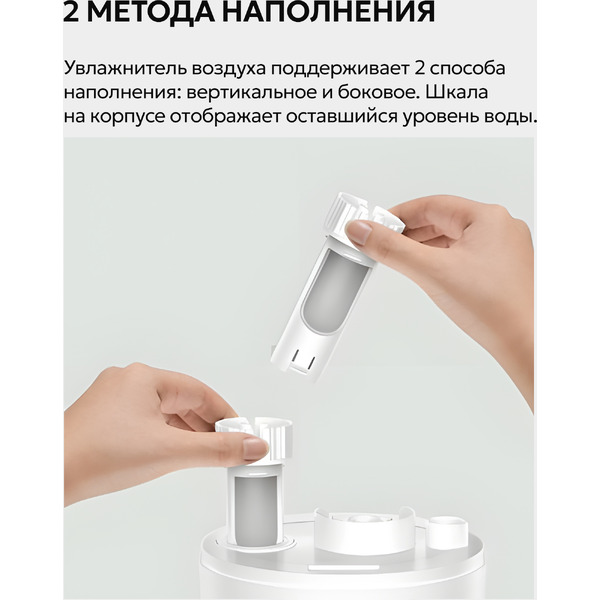 2 МЕТОДА НАПОЛНЕНИЯ

Увлажнитель воздуха поддерживает 2 способа наполнения: вертикальное и боковое. Шкала на корпусе отображает оставшийся уровень воды.