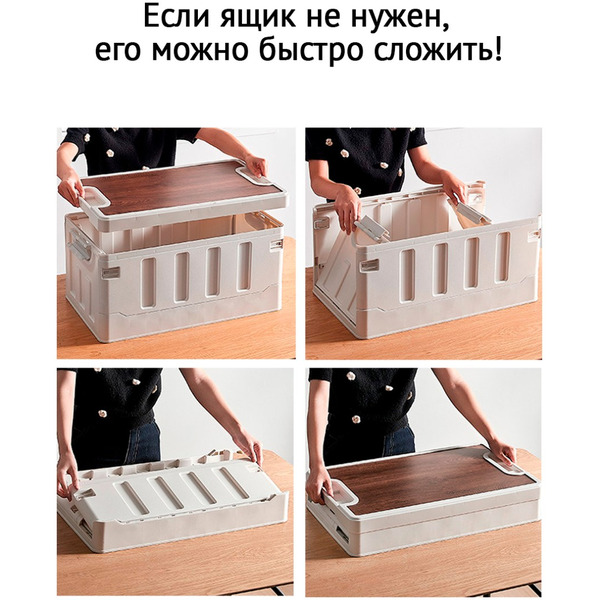 Если ящик не нужен,
его можно быстро сложить!