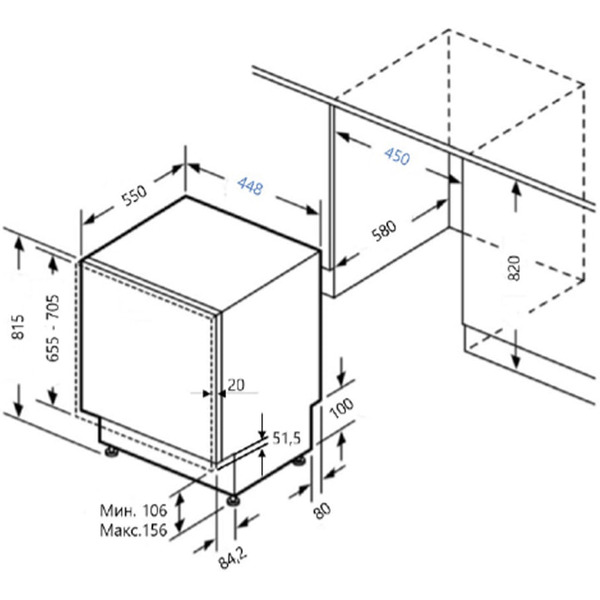 550
448
450
580
820
815
655 - 705
20
100
51,5
80
Мин. 106
Макс.156
84,2