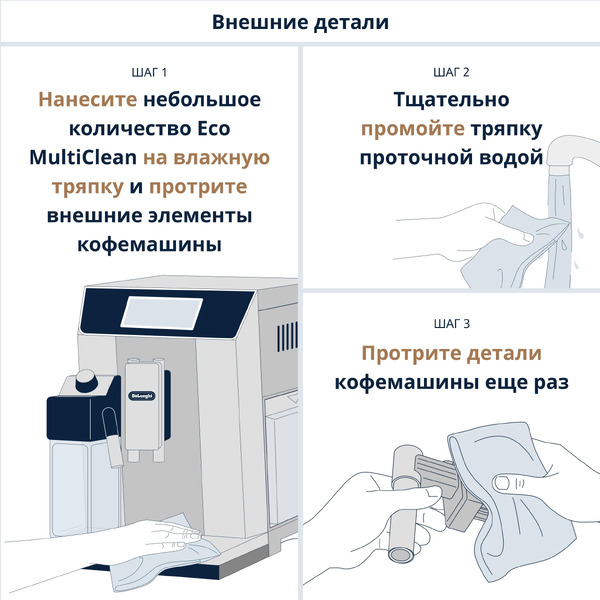 Внешние детали

ШАГ 1

Нанесите небольшое количество Eco MultiClean на влажную тряпку и протрите внешние элементы кофемашины

DeLonghi

ШАГ 2

Тщательно промойте тряпку проточной водой

ШАГ 3

Протрите детали кофемашины еще раз