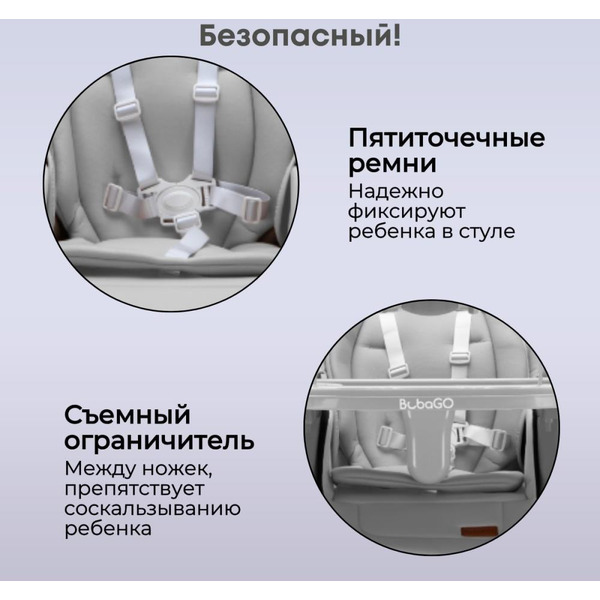 Безопасный!

Пятиточечные ремни

Надежно фиксируют ребенка в стуле

BubaGO

Съемный ограничитель

Между ножек, препятствует соскальзыванию ребенка