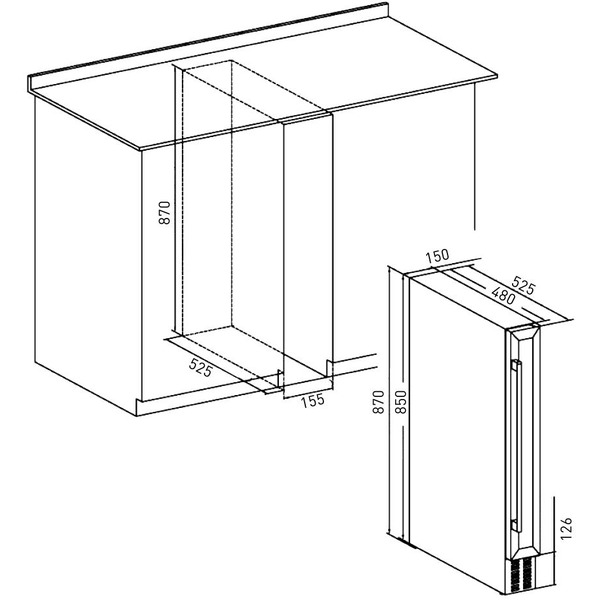 870
525
155
150
525
480
870
850
126