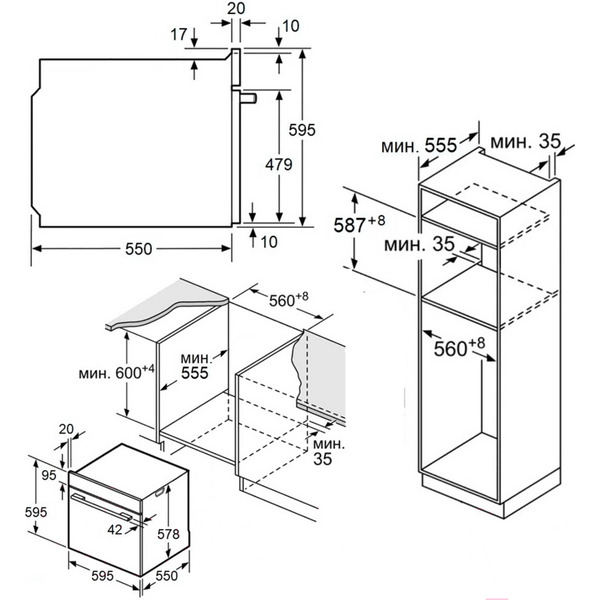 20
17
10
595
479
10
550

мин. 555
мин. 35
$587^{+8}$
мин. 35
$560^{+8}$

$560^{+8}$
мин. $600^{+4}$
мин. 555
мин. 35

20
95
595
42
578
595
550