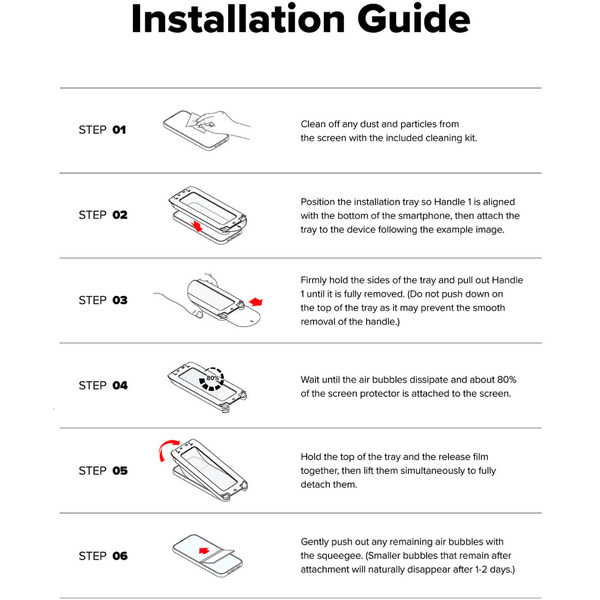 Installation Guide

STEP 01

Clean off any dust and particles from the screen with the included cleaning kit.

STEP 02

Position the installation tray so Handle 1 is aligned with the bottom of the smartphone, then attach the tray to the device following the example image.

STEP 03

Firmly hold the sides of the tray and pull out Handle 1 until it is fully removed. (Do not push down on the top of the tray as it may prevent the smooth removal of the handle.)

STEP 04

80%

Wait until the air bubbles dissipate and about 80% of the screen protector is attached to the screen.

STEP 05

Hold the top of the tray and the release film together, then lift them simultaneously to fully detach them.

STEP 06

Gently push out any remaining air bubbles with the squeegee. (Smaller bubbles that remain after attachment will naturally disappear after 1-2 days.)