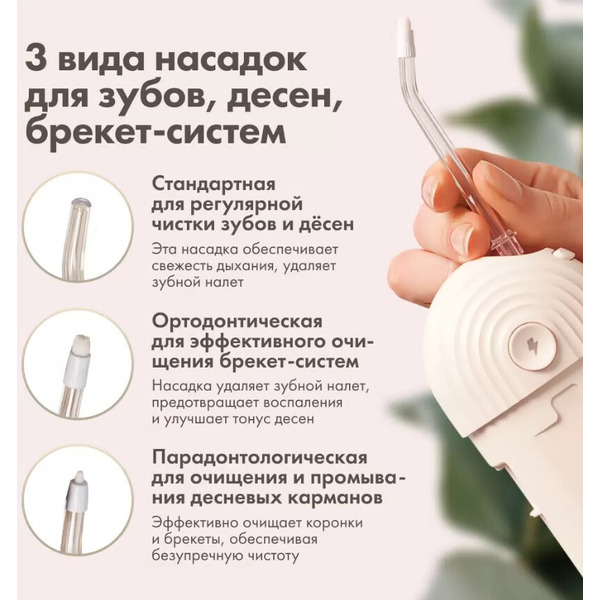 3 вида насадок для зубов, десен, брекет-систем

Стандартная для регулярной чистки зубов и дёсен

Эта насадка обеспечивает свежесть дыхания, удаляет зубной налет

Ортодонтическая для эффективного очищения брекет-систем

Насадка удаляет зубной налет, предотвращает воспаления и улучшает тонус десен

Парадонтологическая для очищения и промывания десневых карманов

Эффективно очищает коронки и брекеты, обеспечивая безупречную чистоту