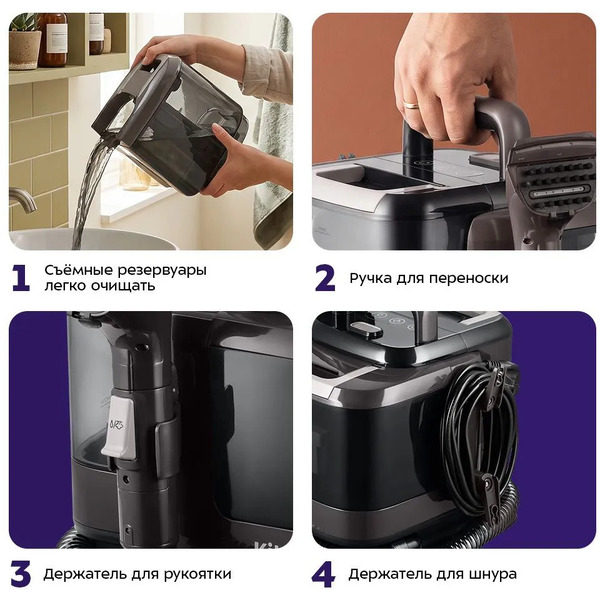 1 Съёмные резервуары легко очищать

2 Ручка для переноски

3 Держатель для рукоятки

4 Держатель для шнура