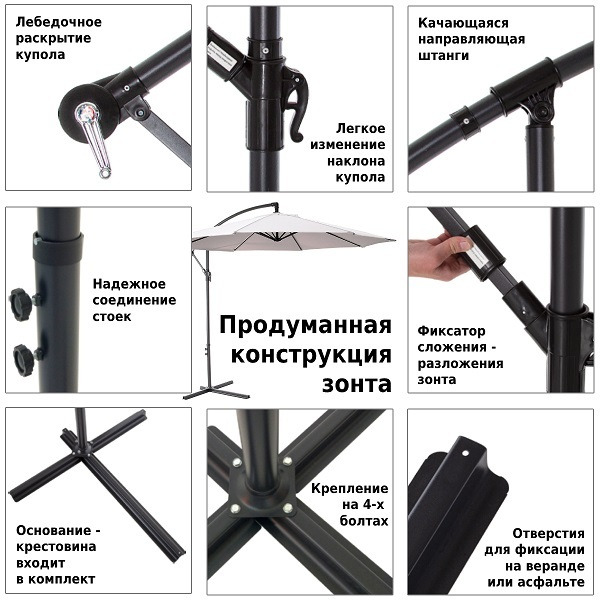 Лебедочное раскрытие купола

Легкое изменение наклона купола

Качающаяся направляющая штанги

Надежное соединение стоек

Продуманная конструкция зонта

Фиксатор сложения - разложения зонта

Основание - крестовина входит в комплект

Крепление на 4-х болтах

Отверстия для фиксации на веранде или асфальте