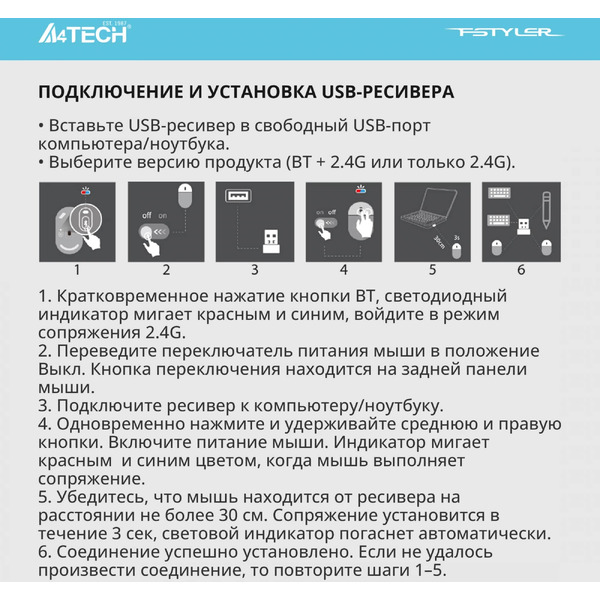 A4TECH EST. 1987

FSTYLER

ПОДКЛЮЧЕНИЕ И УСТАНОВКА USB-РЕСИВЕРА

• Вставьте USB-ресивер в свободный USB-порт компьютера/ноутбука.
• Выберите версию продукта (BT + 2.4G или только 2.4G).

off on

on off

30cm 3s

1 2 3 4 5 6

1. Кратковременное нажатие кнопки BT, светодиодный индикатор мигает красным и синим, войдите в режим сопряжения 2.4G.
2. Переведите переключатель питания мыши в положение Выкл. Кнопка переключения находится на задней панели мыши.
3. Подключите ресивер к компьютеру/ноутбуку.
4. Одновременно нажмите и удерживайте среднюю и правую кнопки. Включите питание мыши. Индикатор мигает красным  и синим цветом, когда мышь выполняет сопряжение.
5. Убедитесь, что мышь находится от ресивера на расстоянии не более 30 см. Сопряжение установится в течение 3 сек, световой индикатор погаснет автоматически.
6. Соединение успешно установлено. Если не удалось произвести соединение, то повторите шаги 1–5.