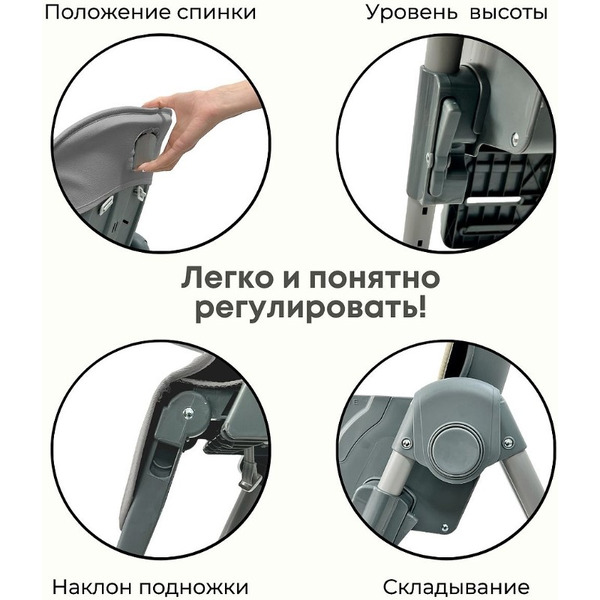 Положение спинки

Уровень высоты

Легко и понятно регулировать!

Наклон подножки

Складывание