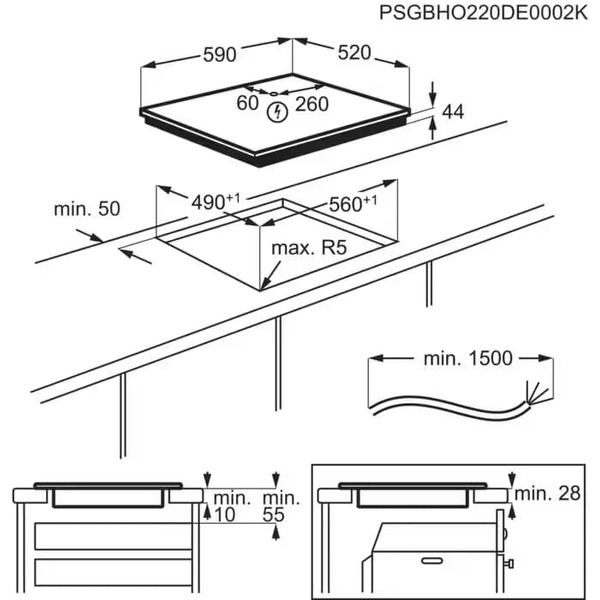 PSGBHO220DE0002K

590

520

60

260

44

min. 50

$490^{+1}$

$560^{+1}$

max. R5

min. 1500

min.
10

min.
55

min. 28