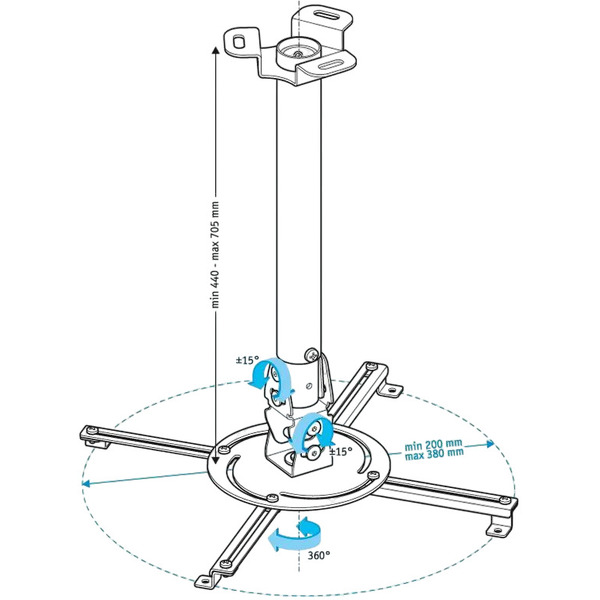 min 440 - max 705 mm

±15°

±15°

min 200 mm
max 380 mm

360°