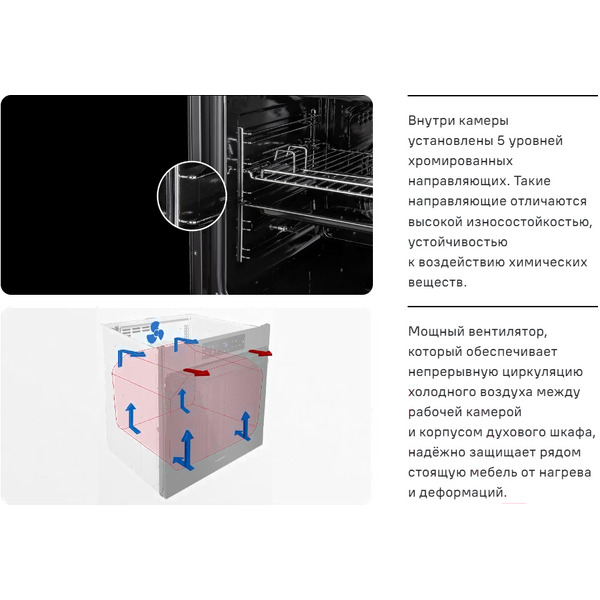 Внутри камеры установлены 5 уровней хромированных направляющих. Такие направляющие отличаются высокой износостойкостью, устойчивостью к воздействию химических веществ.

Мощный вентилятор, который обеспечивает непрерывную циркуляцию холодного воздуха между рабочей камерой и корпусом духового шкафа, надёжно защищает рядом стоящую мебель от нагрева и деформаций.