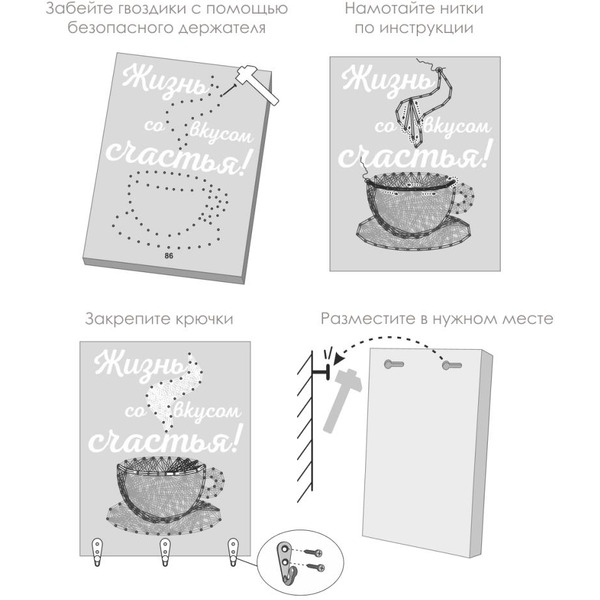 Забейте гвоздики с помощью безопасного держателя

Жизнь со вкусом счастья!

86

Намотайте нитки по инструкции

Жизнь со вкусом счастья!

Закрепите крючки

Жизнь со вкусом счастья!

Разместите в нужном месте