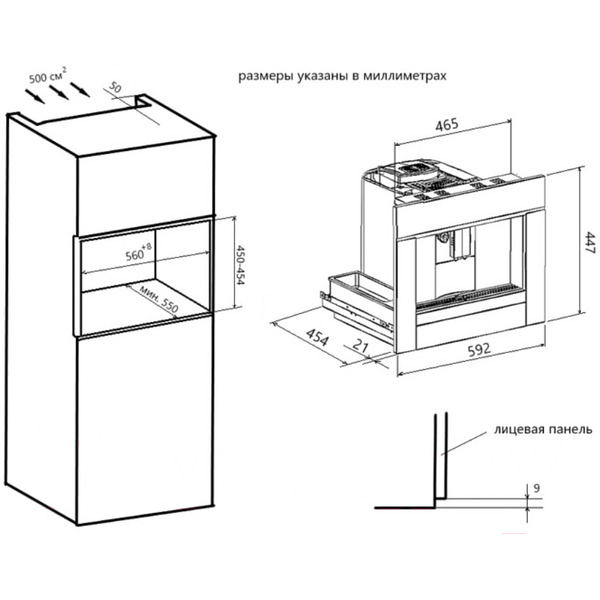 500 см$^2$

50

размеры указаны в миллиметрах

$560^{+8}$

450-454

мин. 550

465

447

454

21

592

лицевая панель

9