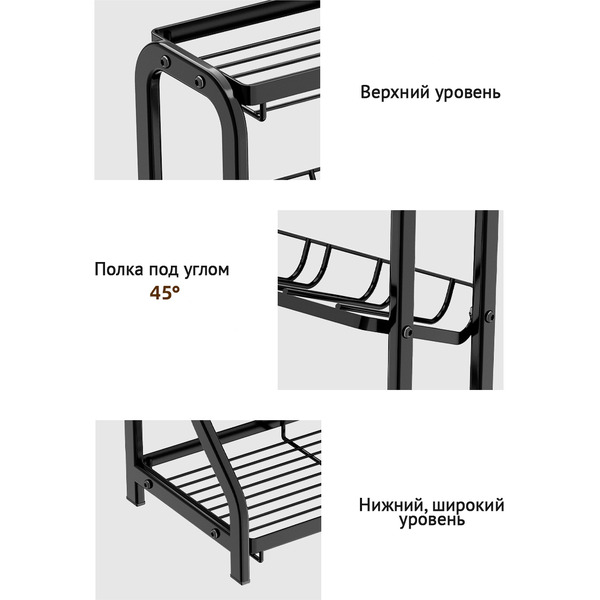 Верхний уровень

Полка под углом
45°

Нижний, широкий
уровень