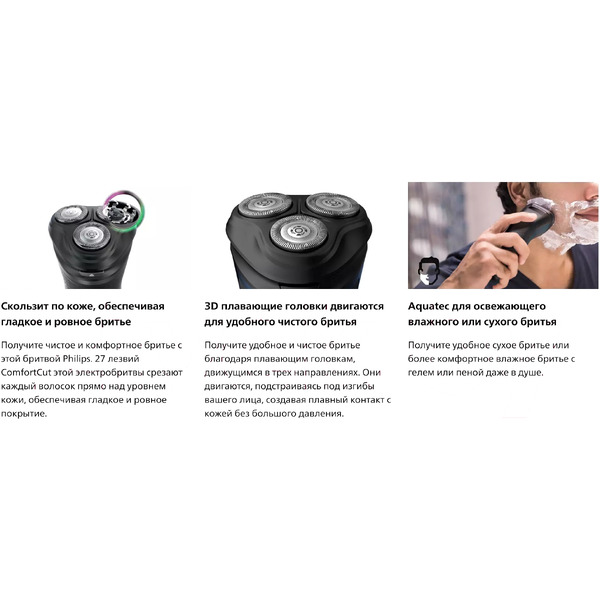 Скользит по коже, обеспечивая гладкое и ровное бритье

Получите чистое и комфортное бритье с этой бритвой Philips. 27 лезвий ComfortCut этой электробритвы срезают каждый волосок прямо над уровнем кожи, обеспечивая гладкое и ровное покрытие.

3D плавающие головки двигаются для удобного чистого бритья

Получите удобное и чистое бритье благодаря плавающим головкам, движущимся в трех направлениях. Они двигаются, подстраиваясь под изгибы вашего лица, создавая плавный контакт с кожей без большого давления.

Aquatec для освежающего влажного или сухого бритья

Получите удобное сухое бритье или более комфортное влажное бритье с гелем или пеной даже в душе.