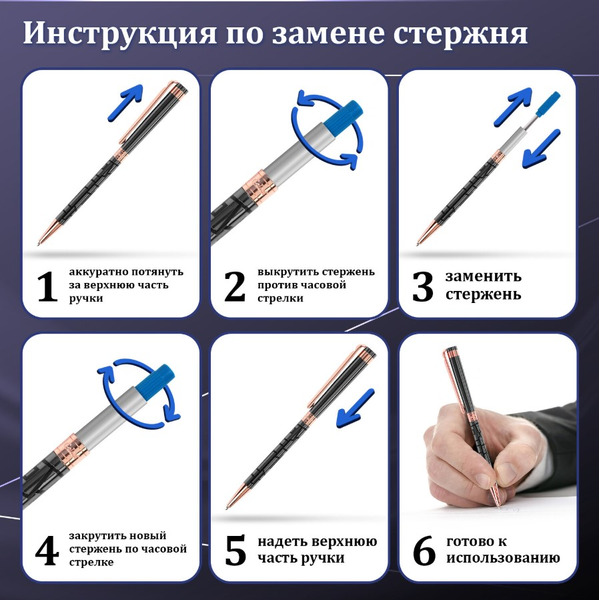 Инструкция по замене стержня

1 аккуратно потянуть за верхнюю часть ручки

2 выкрутить стержень против часовой стрелки

3 заменить стержень

4 закрутить новый стержень по часовой стрелке

5 надеть верхнюю часть ручки

6 готово к использованию