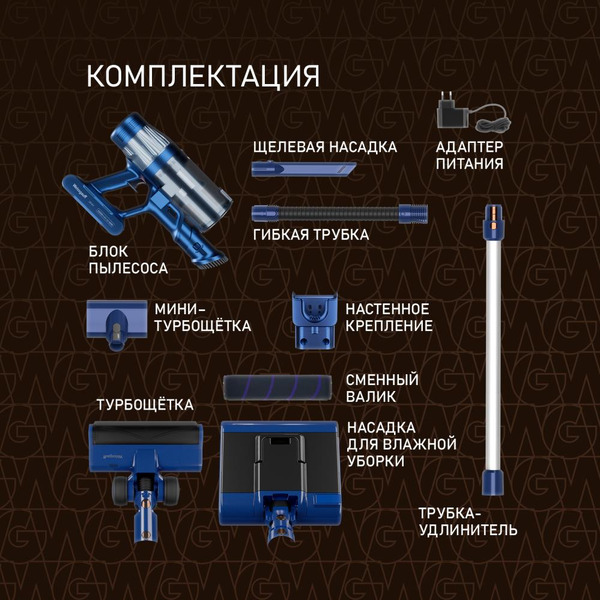 КОМПЛЕКТАЦИЯ

ЩЕЛЕВАЯ НАСАДКА

АДАПТЕР ПИТАНИЯ

ГИБКАЯ ТРУБКА

БЛОК ПЫЛЕСОСА

МИНИ-ТУРБОЩЁТКА

НАСТЕННОЕ КРЕПЛЕНИЕ

СМЕННЫЙ ВАЛИК

ТУРБОЩЁТКА

НАСАДКА ДЛЯ ВЛАЖНОЙ УБОРКИ

ТРУБКА-УДЛИНИТЕЛЬ