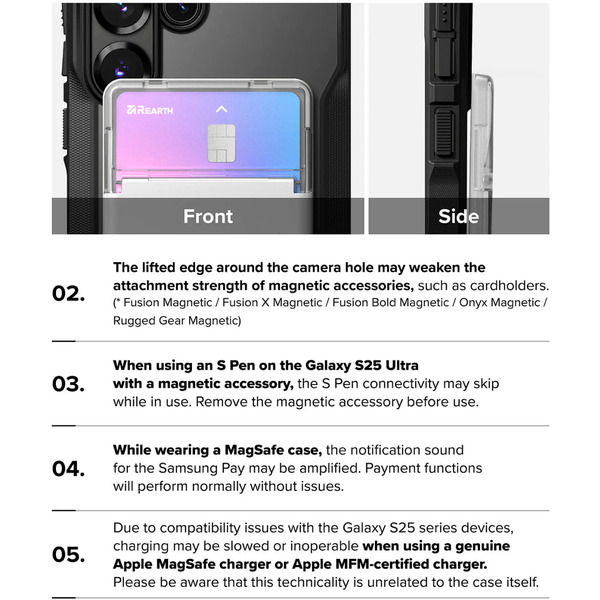 REARTH

Front

Side

02.

The lifted edge around the camera hole may weaken the attachment strength of magnetic accessories, such as cardholders.
(* Fusion Magnetic / Fusion X Magnetic / Fusion Bold Magnetic / Onyx Magnetic / Rugged Gear Magnetic)

03.

When using an S Pen on the Galaxy S25 Ultra with a magnetic accessory, the S Pen connectivity may skip while in use. Remove the magnetic accessory before use.

04.

While wearing a MagSafe case, the notification sound for the Samsung Pay may be amplified. Payment functions will perform normally without issues.

05.

Due to compatibility issues with the Galaxy S25 series devices, charging may be slowed or inoperable when using a genuine Apple MagSafe charger or Apple MFM-certified charger. Please be aware that this technicality is unrelated to the case itself.